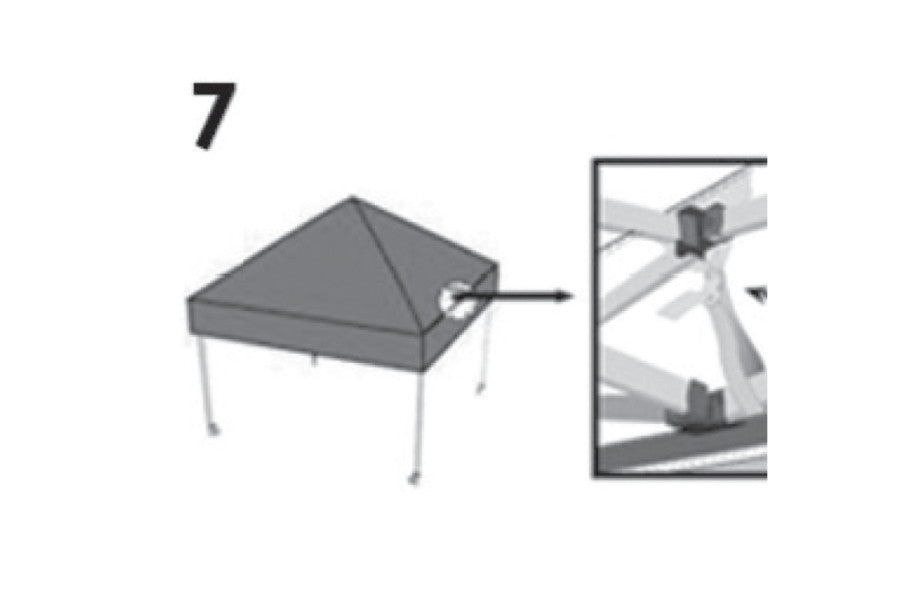 7